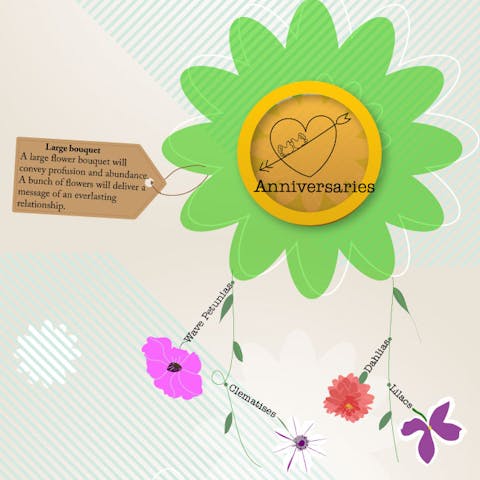 Large bouquet
A large flower bouquet will convey profusion and abundance. A bunch of flowers will deliver a message of an everlasting relationship.

Anniversaries

Wave Petunias

Clematises

Dahlias

Lilacs